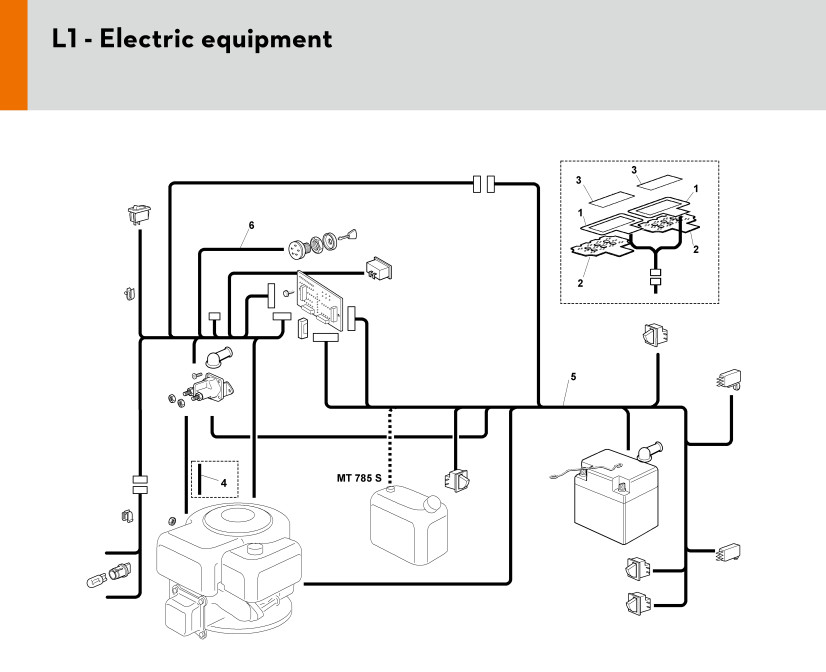 L1 - Electric equipment

3
3
1
1
2
2
6
5
4
MT 785 S